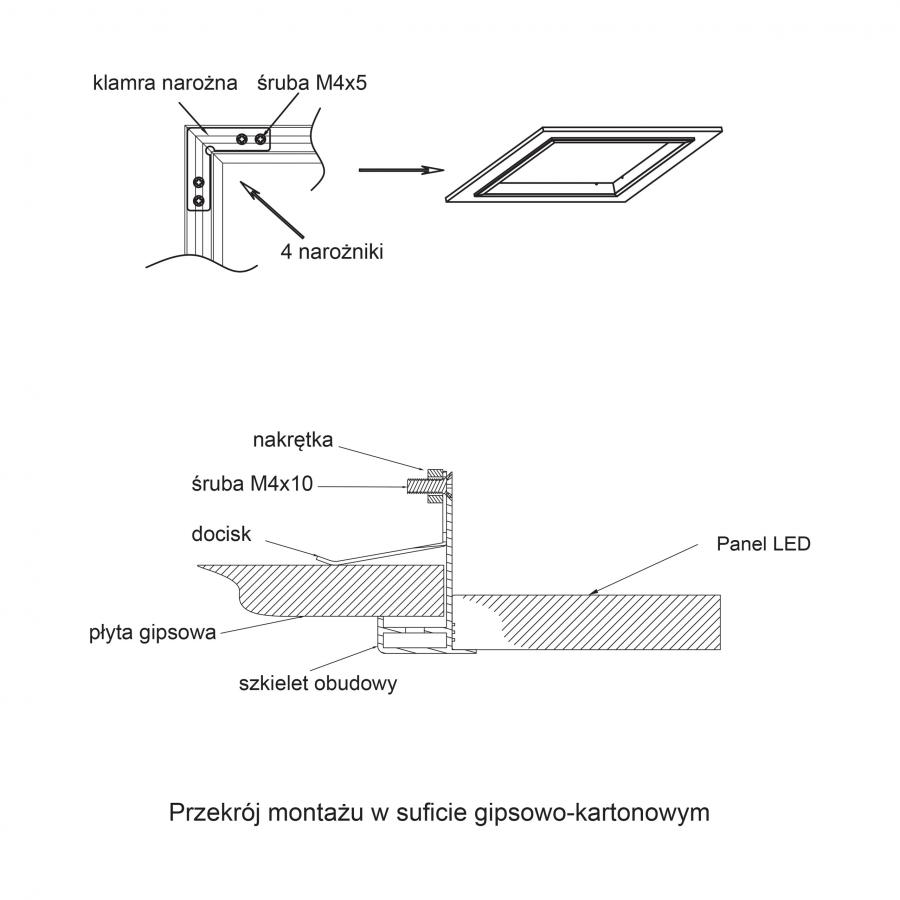 klamra narożna
śruba M4x5
4 narożniki

nakrętka
śruba M4x10
docisk
Panel LED
płyta gipsowa
szkielet obudowy

Przekrój montażu w suficie gipsowo-kartonowym